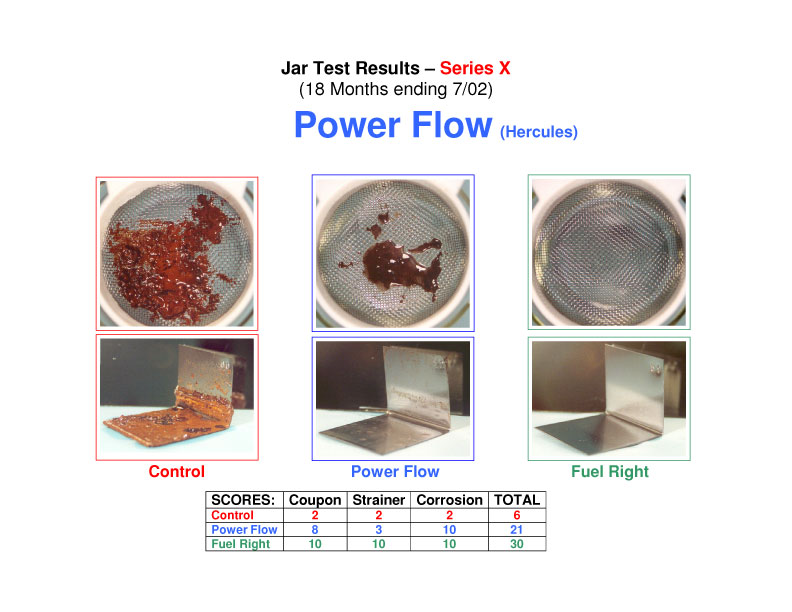 Jar Test Results – Series X
(18 Months ending 7/02)

Power Flow (Hercules)

Control

Power Flow

Fuel Right

| SCORES: | Coupon | Strainer | Corrosion | TOTAL |
|---|---|---|---|---|
| Control | 2 | 2 | 2 | 6 |
| Power Flow | 8 | 3 | 10 | 21 |
| Fuel Right | 10 | 10 | 10 | 30 |